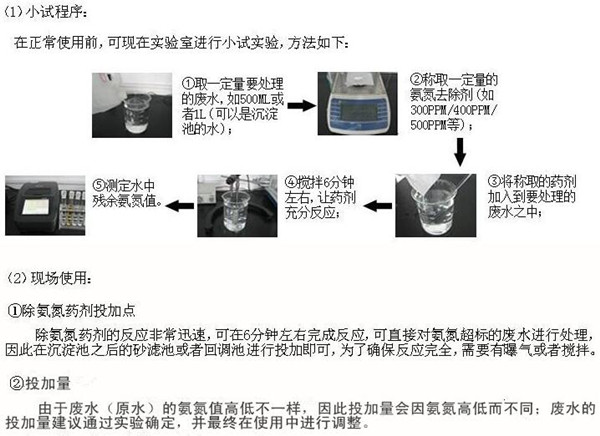 (1) 小试程序:

在正常使用前，可现在实验室进行小试实验，方法如下:

①取一定量要处理的废水，如500ML或者1L（可以是沉淀池的水）;

②称取一定量的氨氮去除剂（如300PPM/400PPM/500PPM等）;

③将称取的药剂加入到要处理的废水之中;

④搅拌6分钟左右，让药剂充分反应;

⑤测定水中残余氨氮值。

(2) 现场使用:

①除氨氮药剂投加点

除氨氮药剂的反应非常迅速，可在6分钟左右完成反应，可直接对氨氮超标的废水进行处理，因此在沉淀池之后的砂滤池或者回调池进行投加即可，为了确保反应完全，需要有曝气或者搅拌。

②投加量

由于废水（原水）的氨氮值高低不一样，因此投加量会因氨氮高低而不同；废水的投加量建议通过实验确定，并最终在使用中进行调整。